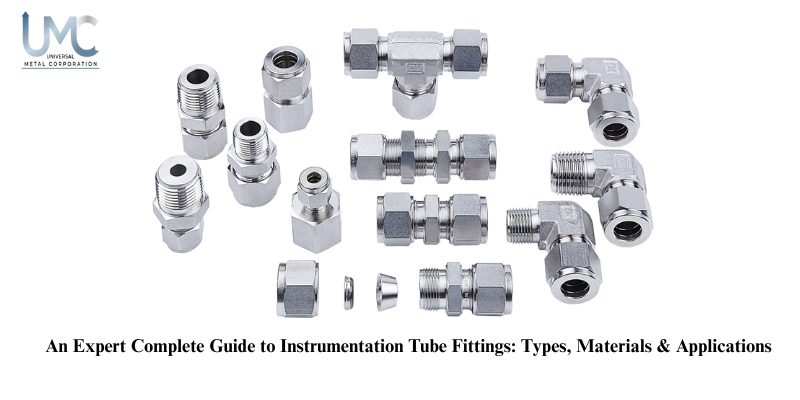 UMC
UNIVERSAL
METAL CORPORATION

An Expert Complete Guide to Instrumentation Tube Fittings: Types, Materials & Applications